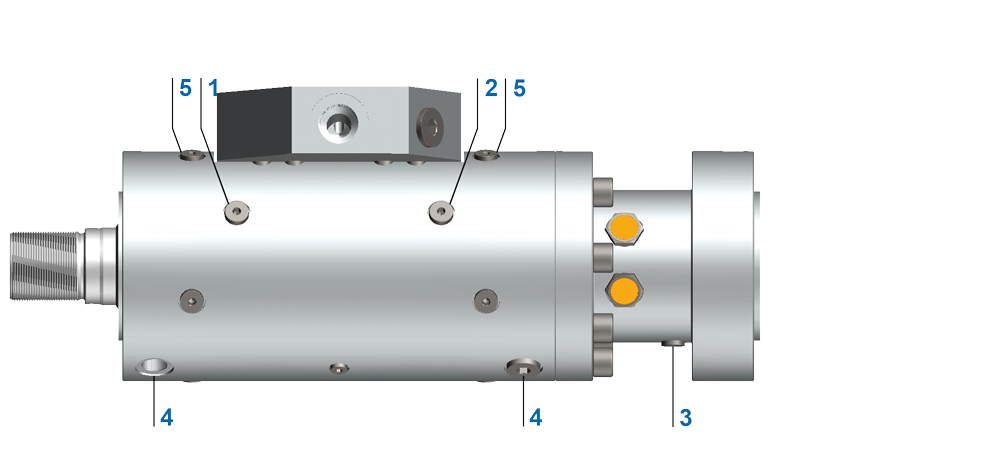 5 1 2 5
4 4 3